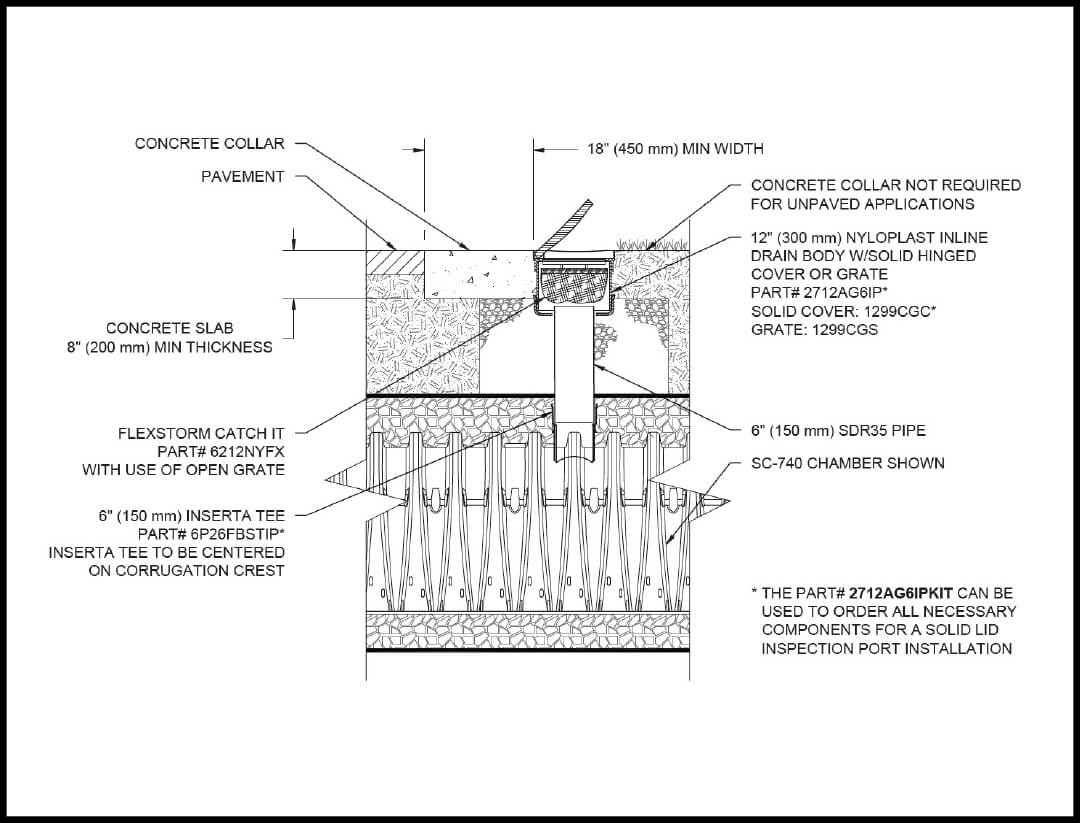 CONCRETE COLLAR

PAVEMENT

18" (450 mm) MIN WIDTH

CONCRETE COLLAR NOT REQUIRED FOR UNPAVED APPLICATIONS

12" (300 mm) NYLOPLAST INLINE DRAIN BODY W/SOLID HINGED COVER OR GRATE
PART# 2712AG6IP*
SOLID COVER: 1299CGC*
GRATE: 1299CGS

CONCRETE SLAB
8" (200 mm) MIN THICKNESS

FLEXSTORM CATCH IT
PART# 6212NYFX
WITH USE OF OPEN GRATE

6" (150 mm) SDR35 PIPE

SC-740 CHAMBER SHOWN

6" (150 mm) INSERTA TEE
PART# 6P26FBSTIP*
INSERTA TEE TO BE CENTERED ON CORRUGATION CREST

* THE PART# 2712AG6IPKIT CAN BE USED TO ORDER ALL NECESSARY COMPONENTS FOR A SOLID LID INSPECTION PORT INSTALLATION