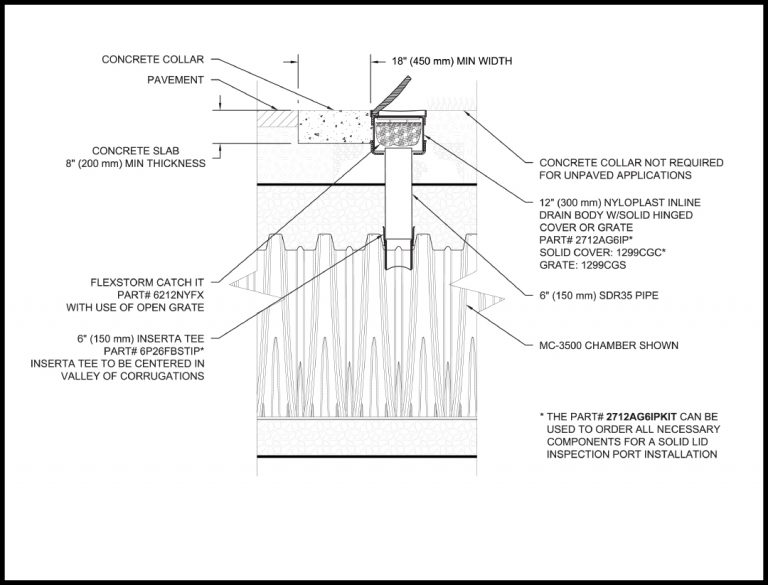 CONCRETE COLLAR

PAVEMENT

18" (450 mm) MIN WIDTH

CONCRETE SLAB
8" (200 mm) MIN THICKNESS

CONCRETE COLLAR NOT REQUIRED
FOR UNPAVED APPLICATIONS

12" (300 mm) NYLOPLAST INLINE
DRAIN BODY W/SOLID HINGED
COVER OR GRATE
PART# 2712AG6IP*
SOLID COVER: 1299CGC*
GRATE: 1299CGS

FLEXSTORM CATCH IT
PART# 6212NYFX
WITH USE OF OPEN GRATE

6" (150 mm) SDR35 PIPE

6" (150 mm) INSERTA TEE
PART# 6P26FBSTIP*
INSERTA TEE TO BE CENTERED IN
VALLEY OF CORRUGATIONS

MC-3500 CHAMBER SHOWN

* THE PART# 2712AG6IPKIT CAN BE
USED TO ORDER ALL NECESSARY
COMPONENTS FOR A SOLID LID
INSPECTION PORT INSTALLATION