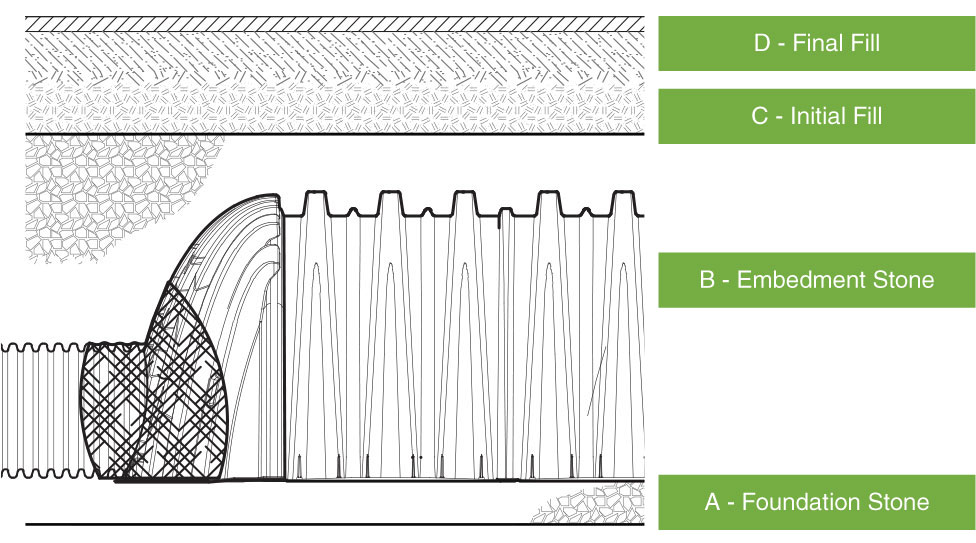 D - Final Fill

C - Initial Fill

B - Embedment Stone

A - Foundation Stone